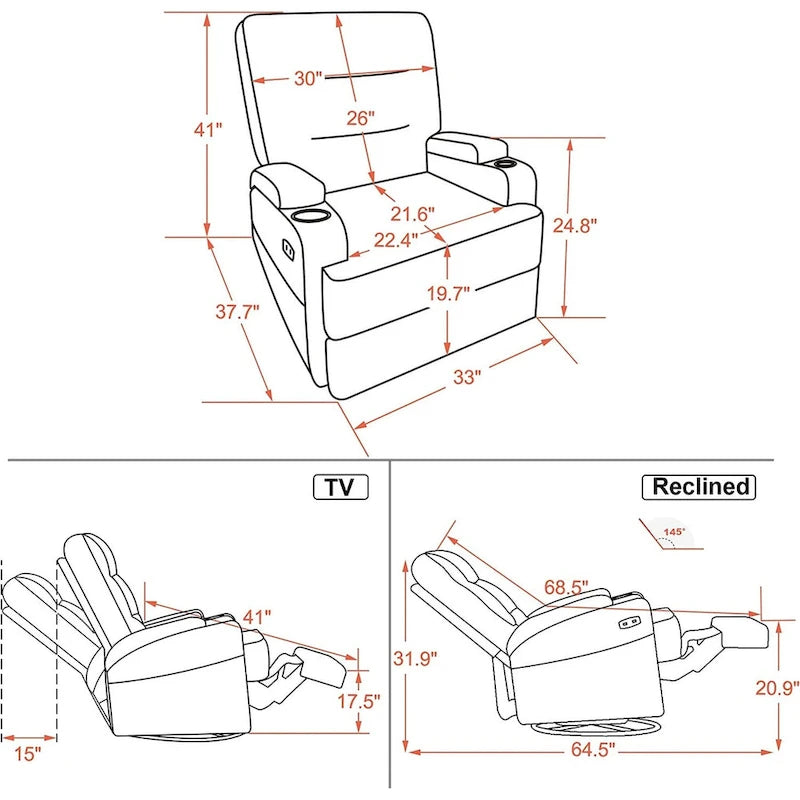 30"
26"
41"
21.6"
22.4"
24.8"
19.7"
37.7"
33"

TV

41"
17.5"
15"

Reclined

145°
68.5"
31.9"
20.9"
64.5"