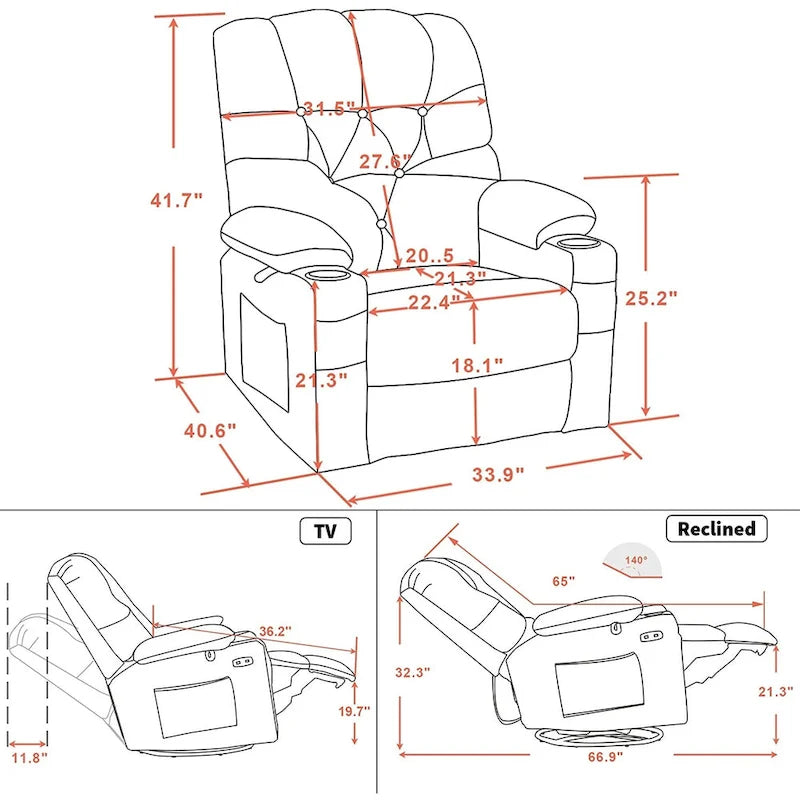 31.5"
27.6"
41.7"
20..5
21.3"
22.4"
25.2"
18.1"
21.3"
40.6"
33.9"

TV
36.2"
19.7"
11.8"

Reclined
140°
65"
32.3"
21.3"
66.9"